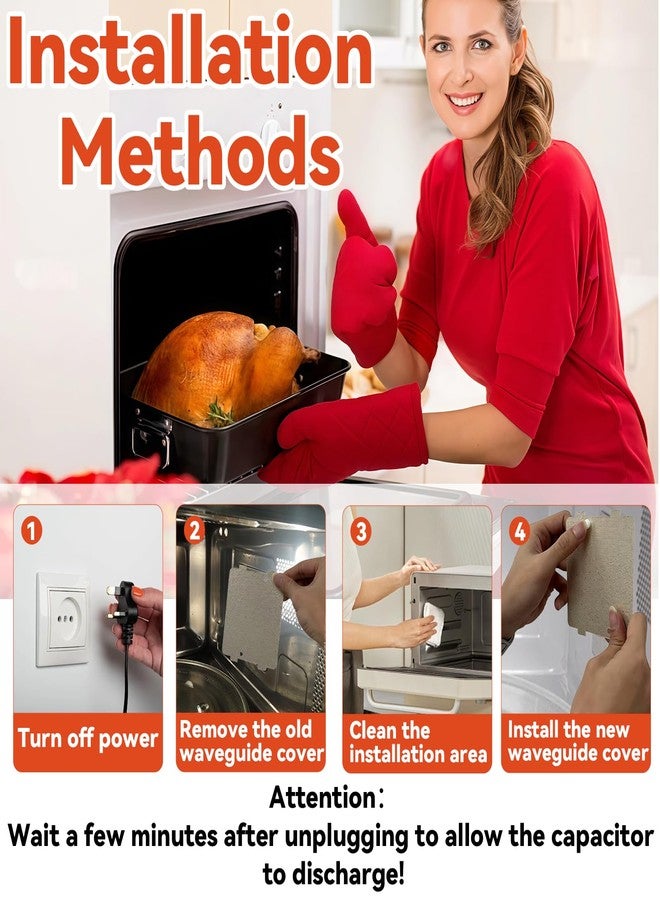 Installation Methods

1
Turn off power

2
Remove the old waveguide cover

3
Clean the installation area

4
Install the new waveguide cover

Attention:
Wait a few minutes after unplugging to allow the capacitor to discharge!